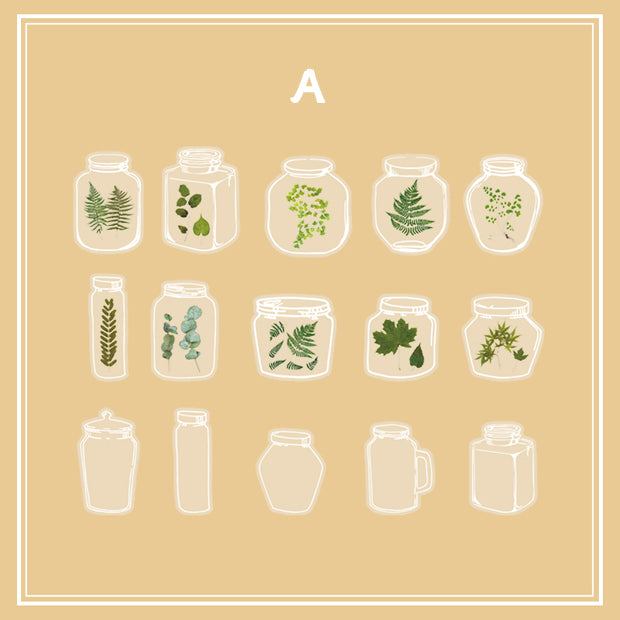 A